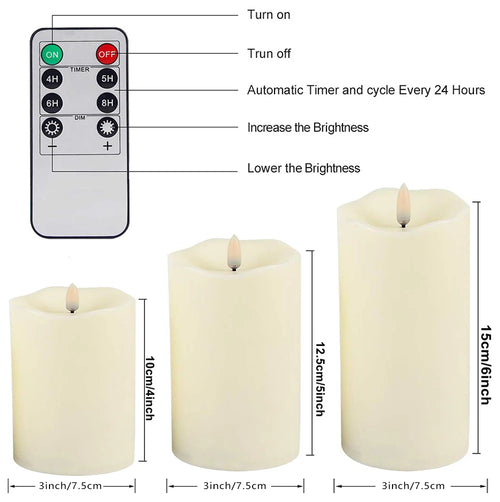 ON
OFF
TIMER
4H
5H
6H
8H
DIM
−
+

Turn on

Trun off

Automatic Timer and cycle Every 24 Hours

Increase the Brightness

Lower the Brightness

10cm/4inch

12.5cm/5inch

15cm/6inch

3inch/7.5cm

3inch/7.5cm

3inch/7.5cm